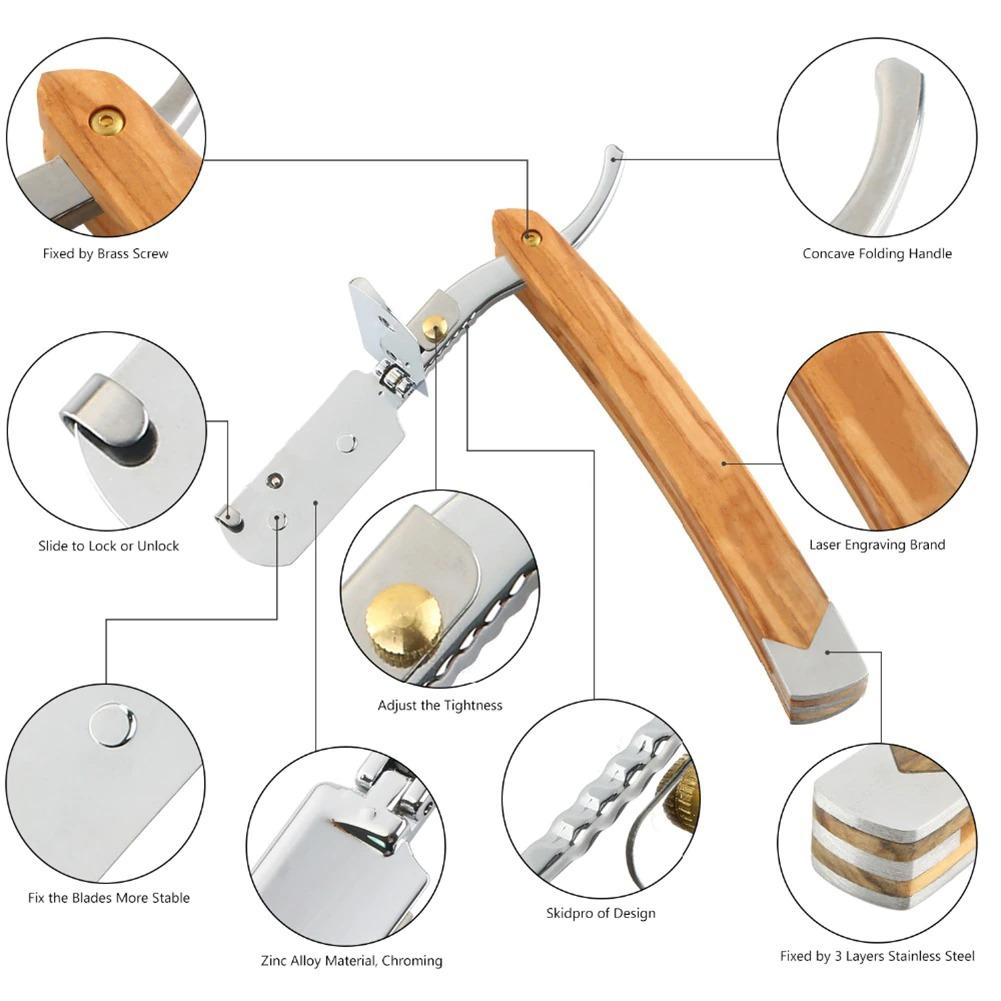 Fixed by Brass Screw

Concave Folding Handle

Slide to Lock or Unlock

Laser Engraving Brand

Adjust the Tightness

Fix the Blades More Stable

Zinc Alloy Material, Chroming

Skidpro of Design

Fixed by 3 Layers Stainless Steel